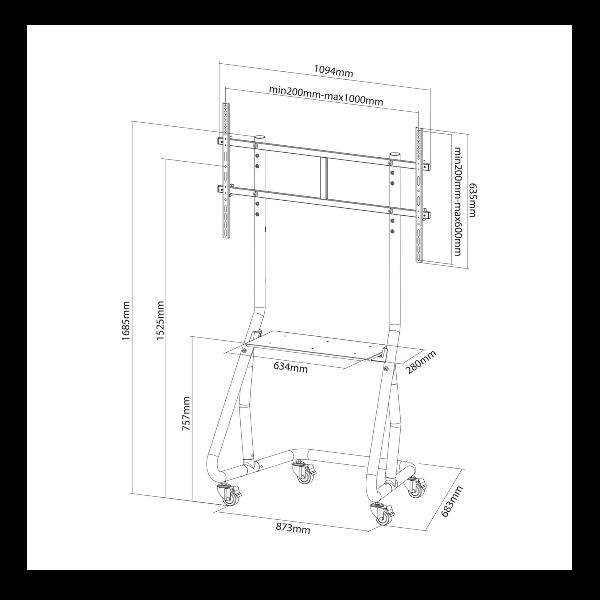 1094mm
min200mm-max1000mm
min200mm-max600mm
635mm
1685mm
1525mm
634mm
280mm
757mm
873mm
683mm