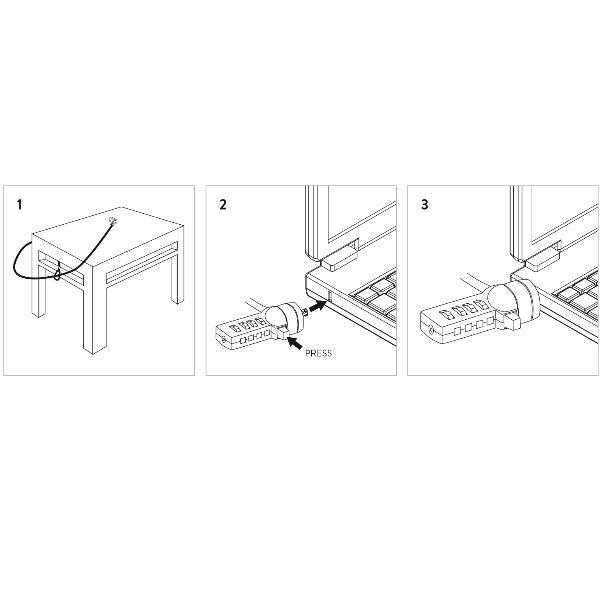 1

2

PRESS

3